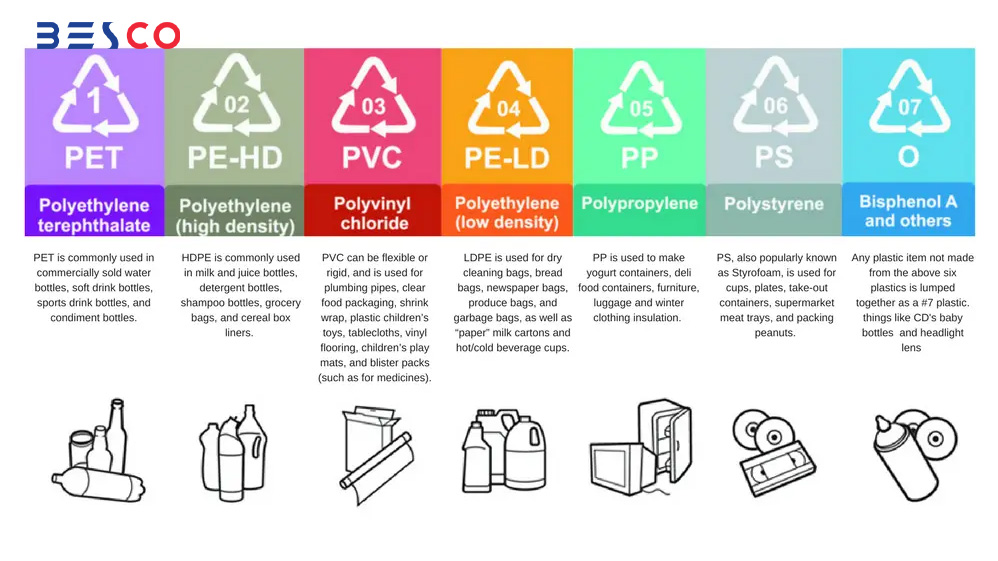 BESCO

1
PET
Polyethylene terephthalate

PET is commonly used in commercially sold water bottles, soft drink bottles, sports drink bottles, and condiment bottles.

02
PE-HD
Polyethylene (high density)

HDPE is commonly used in milk and juice bottles, detergent bottles, shampoo bottles, grocery bags, and cereal box liners.

03
PVC
Polyvinyl chloride

PVC can be flexible or rigid, and is used for plumbing pipes, clear food packaging, shrink wrap, plastic children's toys, tablecloths, vinyl flooring, children's play mats, and blister packs (such as for medicines).

04
PE-LD
Polyethylene (low density)

LDPE is used for dry cleaning bags, bread bags, newspaper bags, produce bags, and garbage bags, as well as "paper" milk cartons and hot/cold beverage cups.

05
PP
Polypropylene

PP is used to make yogurt containers, deli food containers, furniture, luggage and winter clothing insulation.

06
PS
Polystyrene

PS, also popularly known as Styrofoam, is used for cups, plates, take-out containers, supermarket meat trays, and packing peanuts.

07
O
Bisphenol A and others

Any plastic item not made from the above six plastics is lumped together as a #7 plastic. things like CD's baby bottles and headlight lens